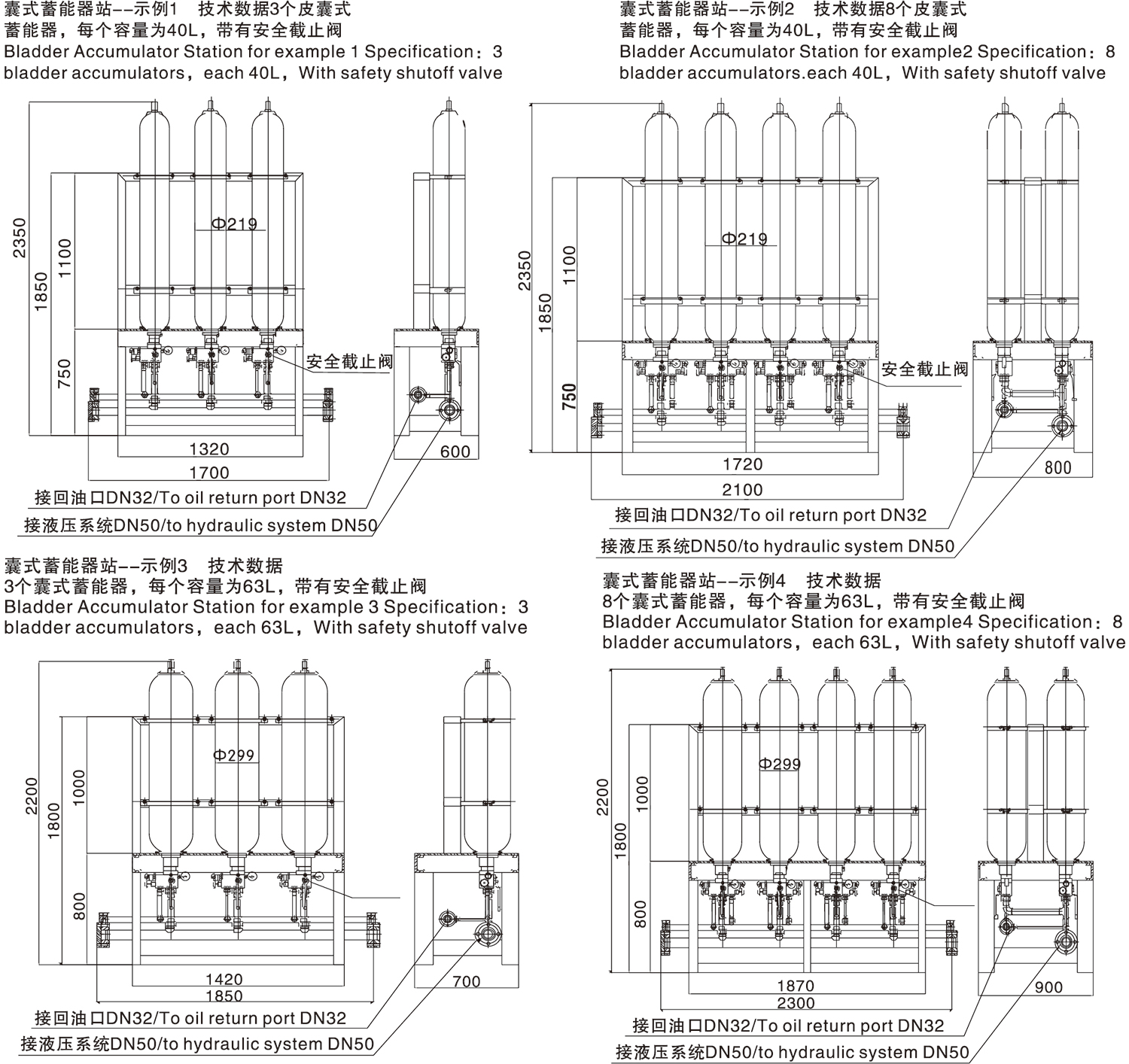 囊式蓄能器站--示例1　技术数据3个皮囊式蓄能器，每个容量为40L，带有安全截止阀
Bladder Accumulator Station for example 1 Specification：3 bladder accumulators，each 40L，With safety shutoff valve

2350
1850
1100
750
Φ219
安全截止阀
1320
1700
600
接回油口DN32/To oil return port DN32
接液压系统DN50/to hydraulic system DN50

囊式蓄能器站--示例2　技术数据8个皮囊式蓄能器，每个容量为40L，带有安全截止阀
Bladder Accumulator Station for example2 Specification：8 bladder accumulators.each 40L，With safety shutoff valve

2350
1850
1100
750
Φ219
安全截止阀
1720
2100
800
接回油口DN32/To oil return port DN32
接液压系统DN50/to hydraulic system DN50

囊式蓄能器站--示例3　技术数据
3个囊式蓄能器，每个容量为63L，带有安全截止阀
Bladder Accumulator Station for example 3 Specification：3 bladder accumulators，each 63L，With safety shutoff valve

2200
1800
1000
800
Φ299
1420
1850
700
接回油口DN32/To oil return port DN32
接液压系统DN50/to hydraulic system DN50

囊式蓄能器站--示例4　技术数据
8个囊式蓄能器，每个容量为63L，带有安全截止阀
Bladder Accumulator Station for example4 Specification：8 bladder accumulators，each 63L，With safety shutoff valve

2200
1800
1000
800
Φ299
1870
2300
900
接回油口DN32/To oil return port DN32
接液压系统DN50/to hydraulic system DN50